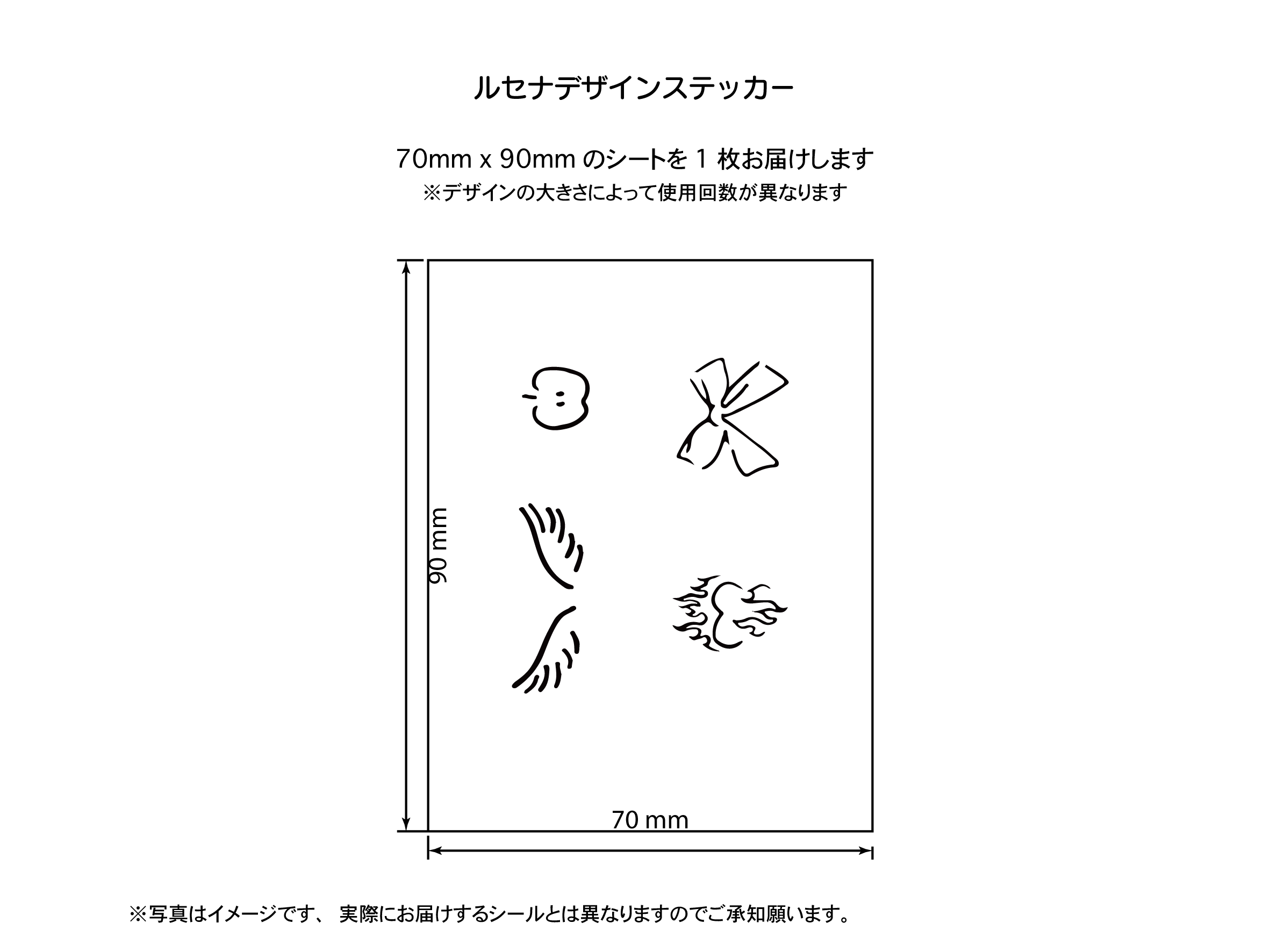 ルセナデザインステッカー

70mm x 90mm のシートを 1 枚お届けします
※デザインの大きさによって使用回数が異なります

90 mm

70 mm

※写真はイメージです、 実際にお届けするシールとは異なりますのでご承知願います。