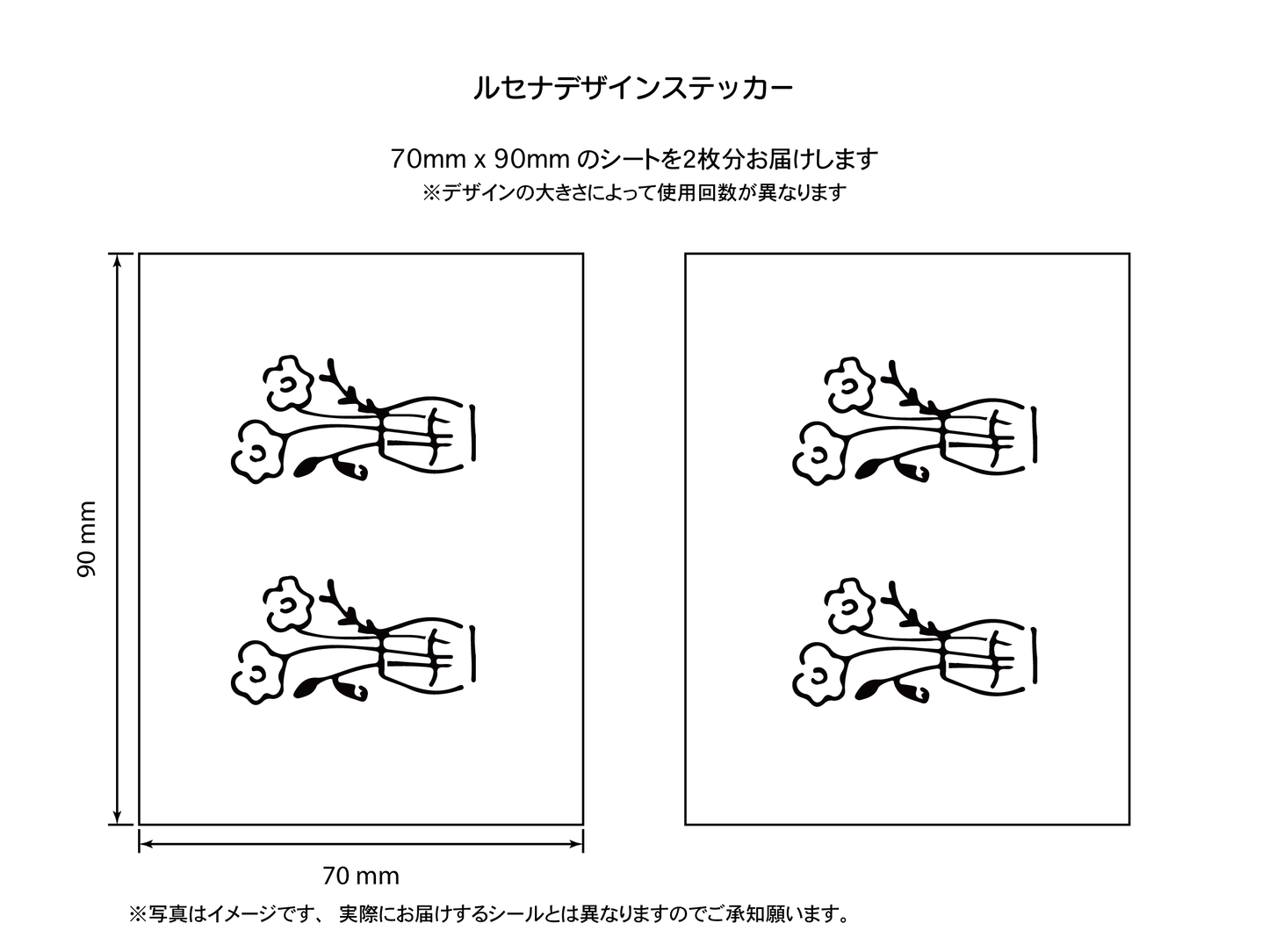 ルセナデザインステッカー

70mm x 90mm のシートを2枚分お届けします
※デザインの大きさによって使用回数が異なります

90 mm

70 mm

※写真はイメージです、 実際にお届けするシールとは異なりますのでご承知願います。